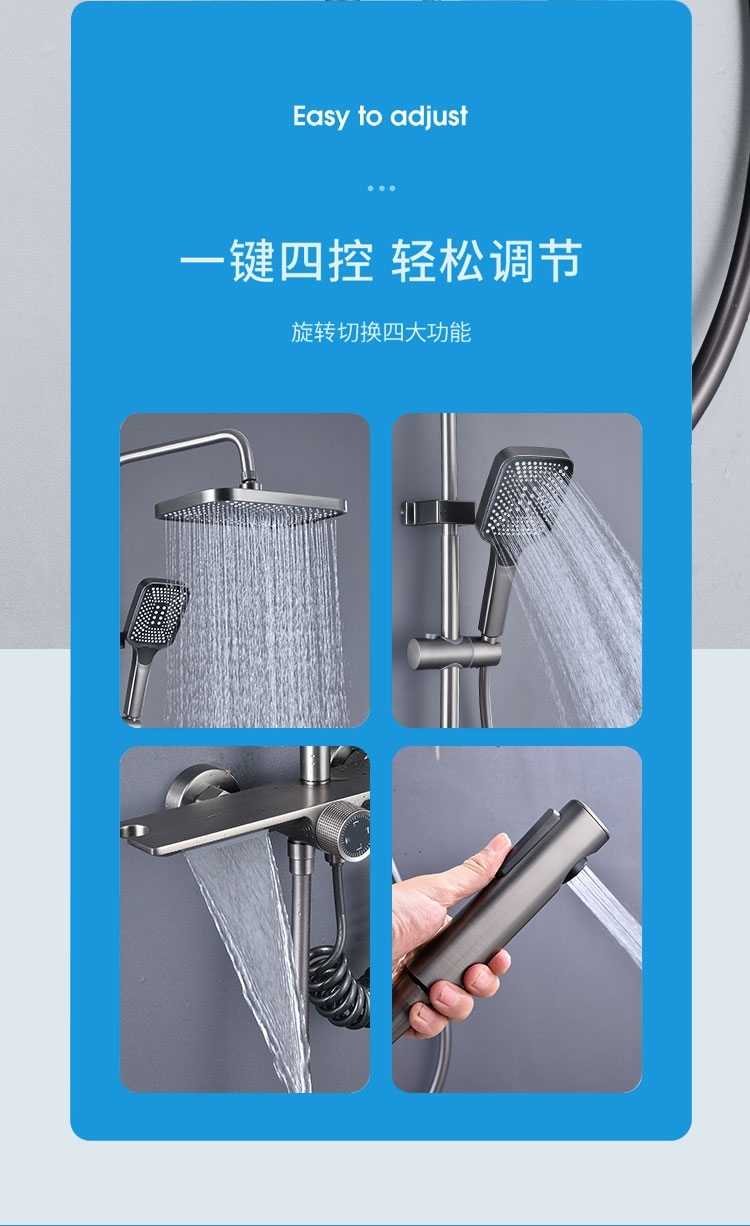 Easy to adjust

一键四控 轻松调节

旋转切换四大功能