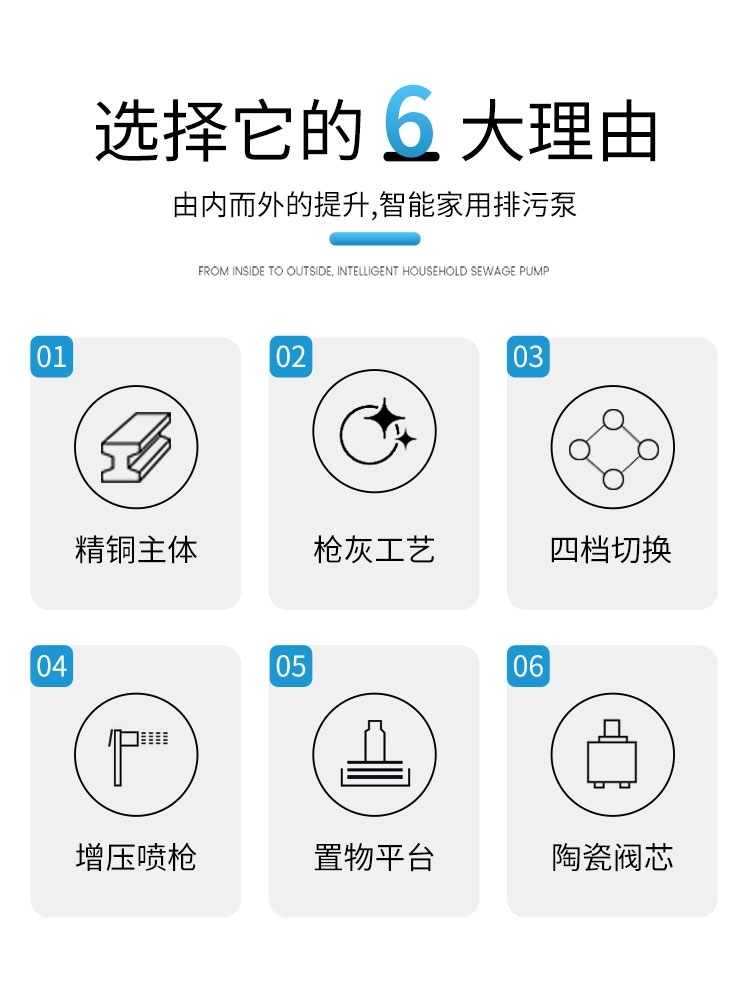 选择它的 6 大理由

由内而外的提升,智能家用排污泵

FROM INSIDE TO OUTSIDE, INTELLIGENT HOUSEHOLD SEWAGE PUMP

01
精铜主体

02
枪灰工艺

03
四档切换

04
增压喷枪

05
置物平台

06
陶瓷阀芯